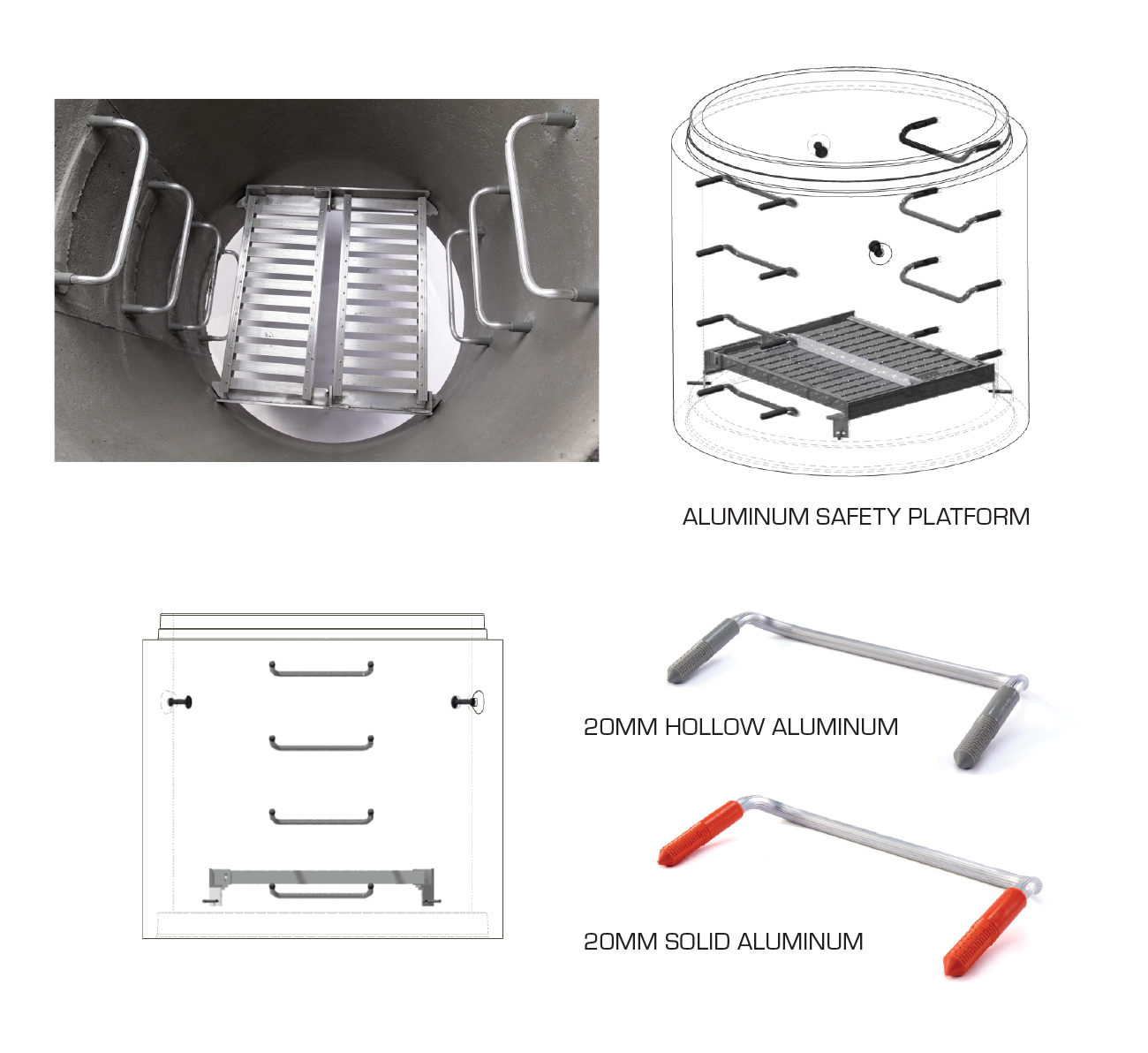 ALUMINUM SAFETY PLATFORM

20MM HOLLOW ALUMINUM

20MM SOLID ALUMINUM