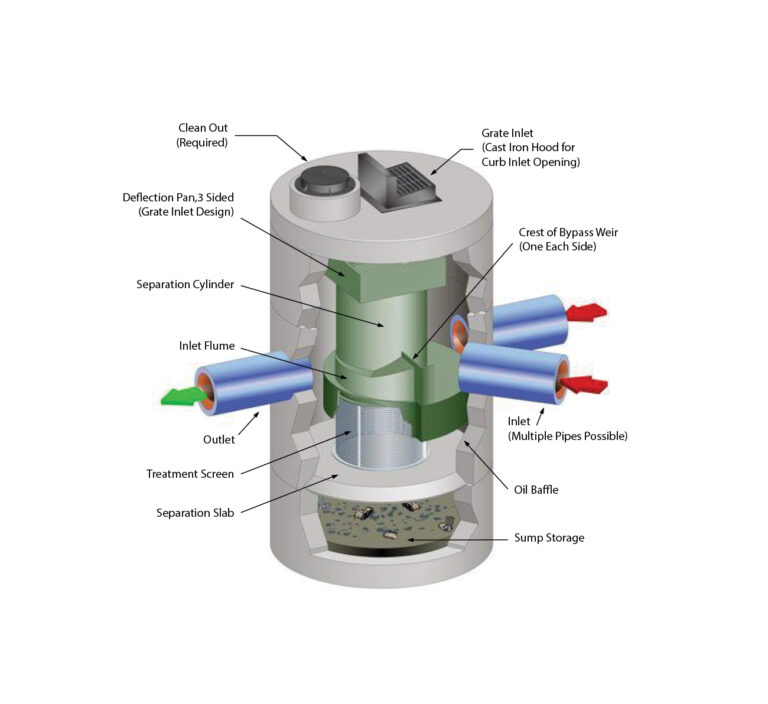 Clean Out
(Required)

Grate Inlet
(Cast Iron Hood for
Curb Inlet Opening)

Deflection Pan,3 Sided
(Grate Inlet Design)

Crest of Bypass Weir
(One Each Side)

Separation Cylinder

Inlet Flume

Outlet

Inlet
(Multiple Pipes Possible)

Treatment Screen

Oil Baffle

Separation Slab

Sump Storage